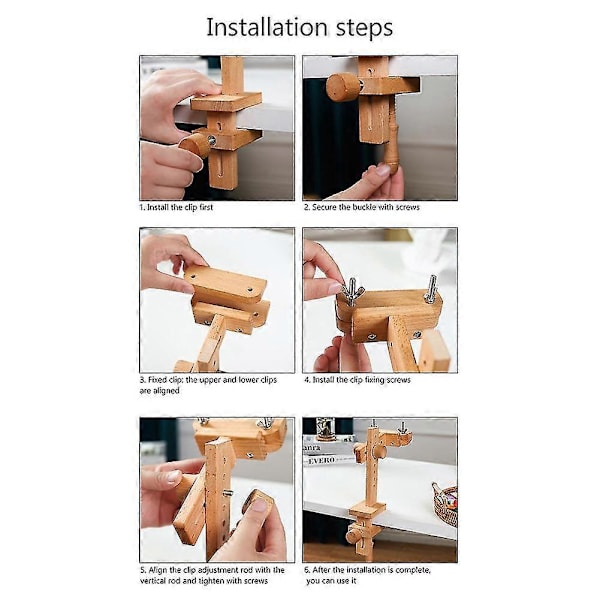 Installation steps

1. Install the clip first

2. Secure the buckle with screws

3. Fixed clip: the upper and lower clips are aligned

4. Install the clip fixing screws

5. Align the clip adjustment rod with the vertical rod and tighten with screws

6. After the installation is complete, you can use it