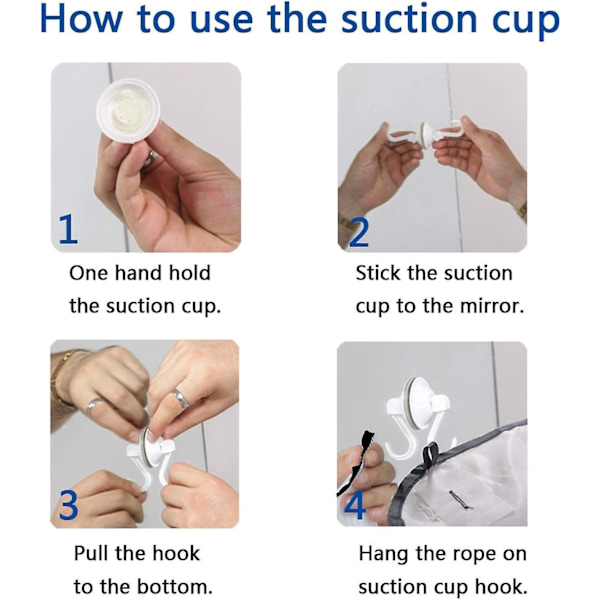 How to use the suction cup

1

One hand hold the suction cup.

2

Stick the suction cup to the mirror.

3

Pull the hook to the bottom.

4

Hang the rope on suction cup hook.