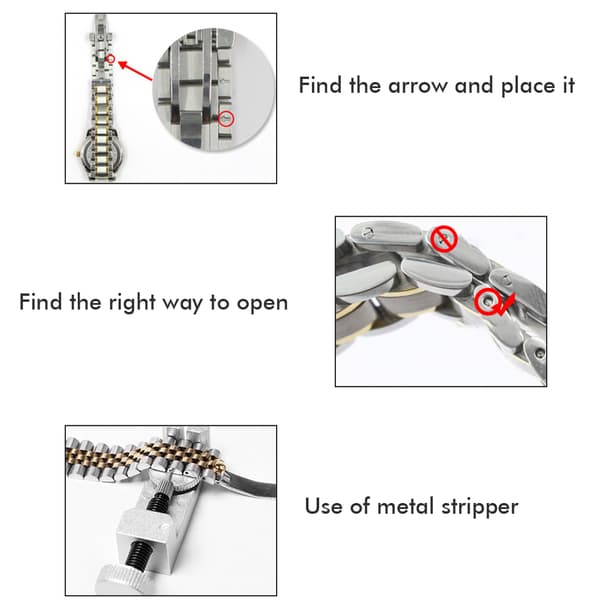 Find the arrow and place it

Find the right way to open

Use of metal stripper