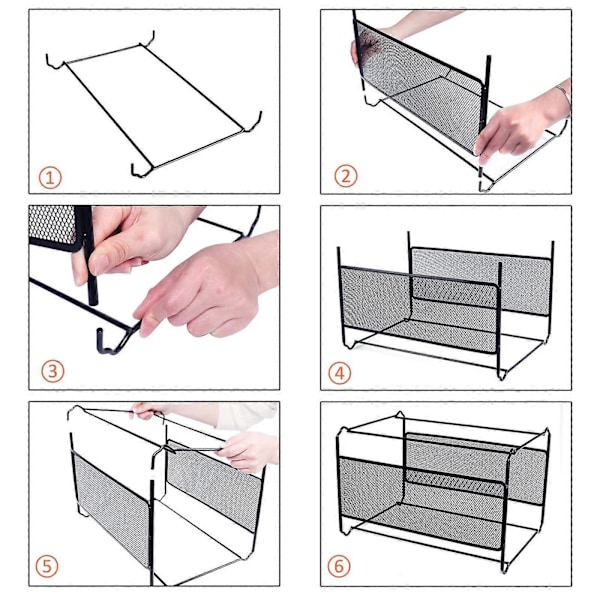 ①

②

③

④

⑤

⑥