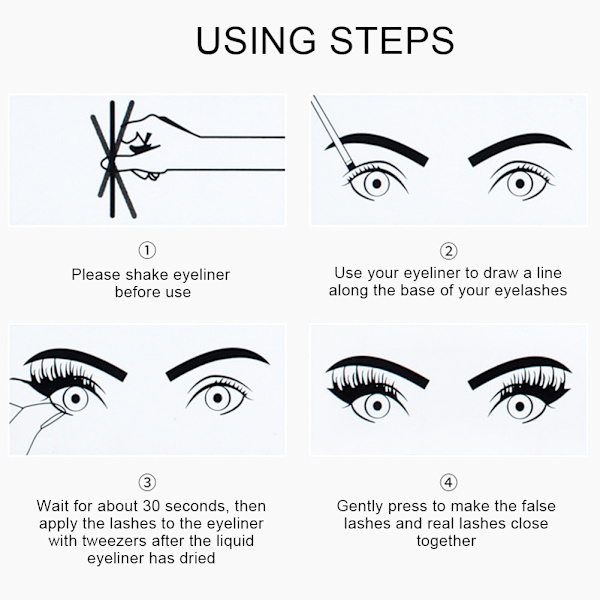 USING STEPS

①
Please shake eyeliner before use

②
Use your eyeliner to draw a line along the base of your eyelashes

③
Wait for about 30 seconds, then apply the lashes to the eyeliner with tweezers after the liquid eyeliner has dried

④
Gently press to make the false lashes and real lashes close together