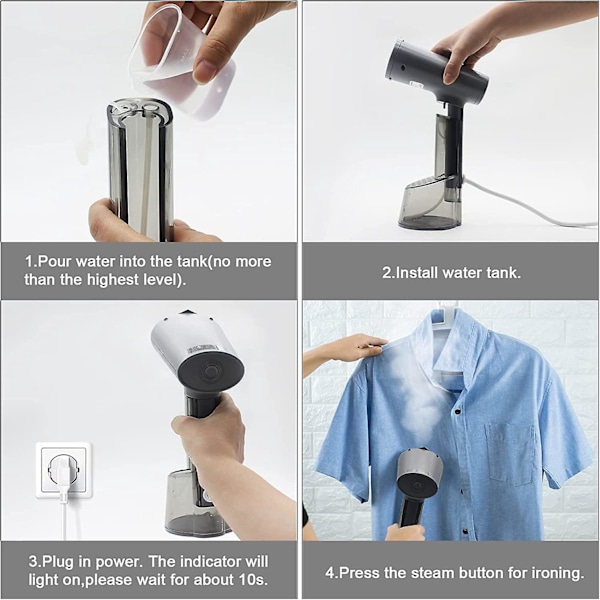 1.Pour water into the tank(no more than the highest level).

2.Install water tank.

3.Plug in power. The indicator will light on,please wait for about 10s.

4.Press the steam button for ironing.