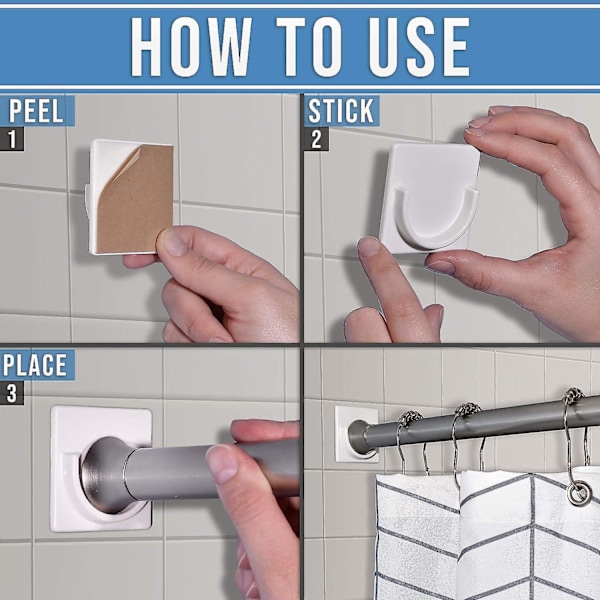 HOW TO USE

PEEL
1

STICK
2

PLACE
3