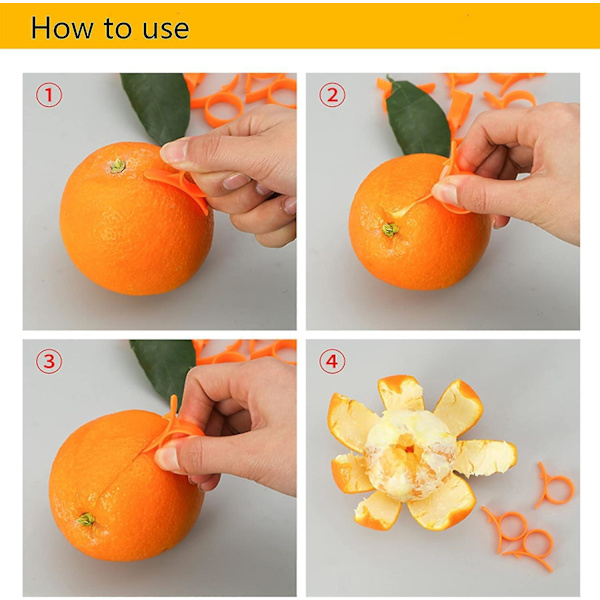 How to use

①

②

③

④