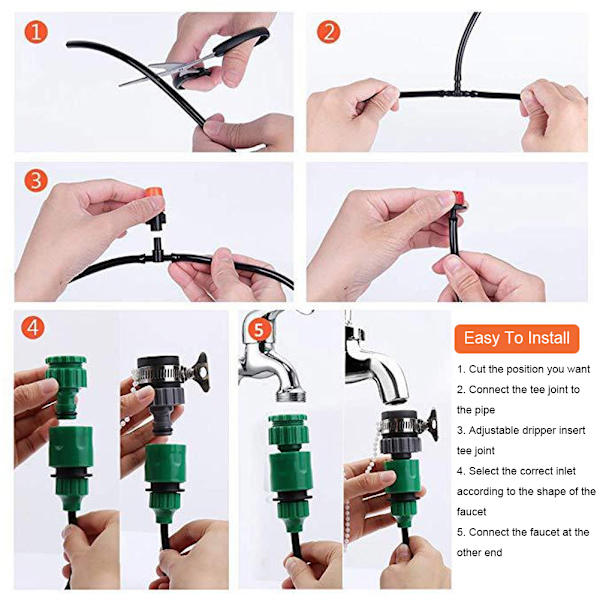 1

2

3

4

5

Easy To Install

1. Cut the position you want

2. Connect the tee joint to the pipe

3. Adjustable dripper insert tee joint

4. Select the correct inlet according to the shape of the faucet

5. Connect the faucet at the other end