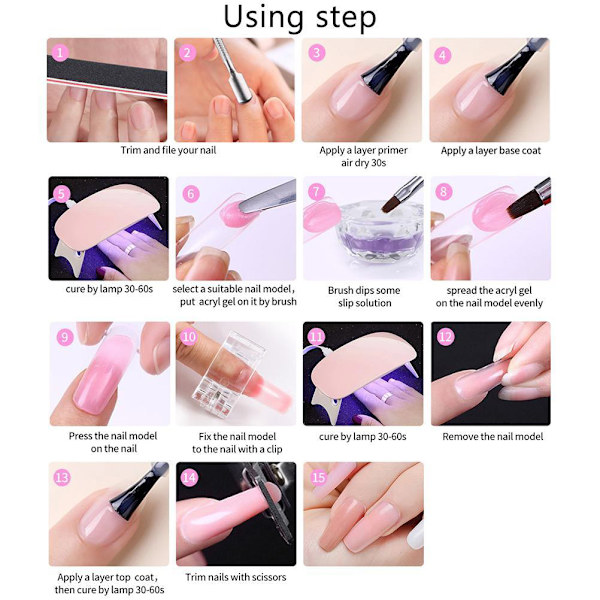 Using step

1

2

Trim and file your nail

3

Apply a layer primer air dry 30s

4

Apply a layer base coat

5

cure by lamp 30-60s

6

select a suitable nail model, put acryl gel on it by brush

7

Brush dips some slip solution

8

spread the acryl gel on the nail model evenly

9

Press the nail model on the nail

10

Fix the nail model to the nail with a clip

11

cure by lamp 30-60s

12

Remove the nail model

13

Apply a layer top coat, then cure by lamp 30-60s

14

Trim nails with scissors

15