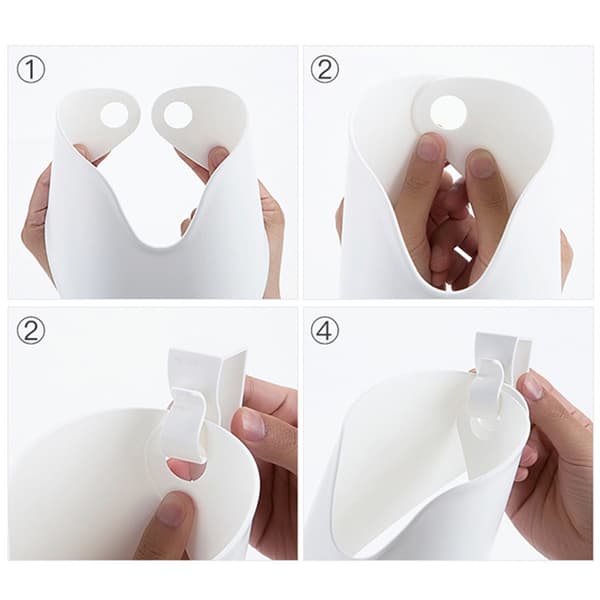 ①

②

②

④