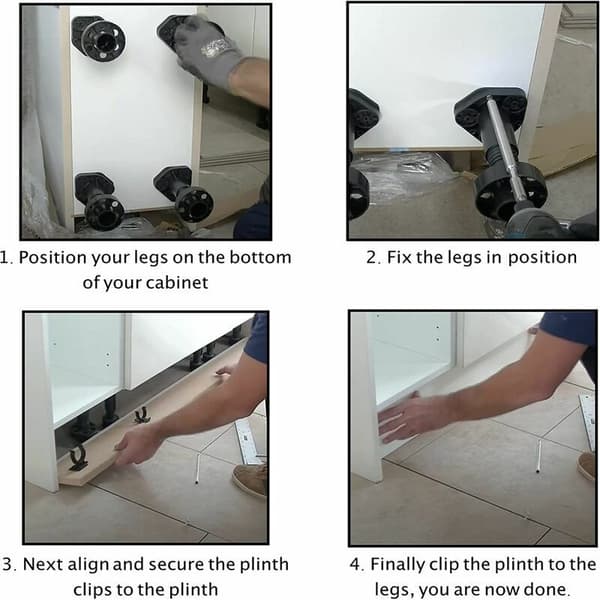 1. Position your legs on the bottom of your cabinet

2. Fix the legs in position

3. Next align and secure the plinth clips to the plinth

4. Finally clip the plinth to the legs, you are now done.