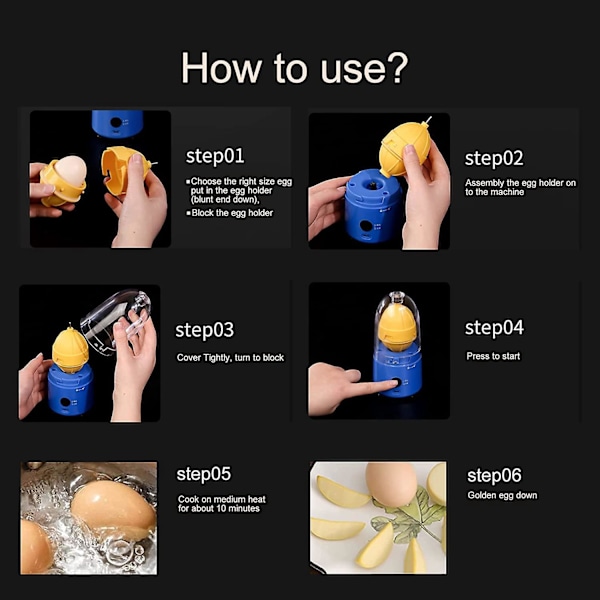 How to use?

step01

▪Choose the right size egg put in the egg holder (blunt end down),
▪Block the egg holder

step02

Assembly the egg holder on to the machine

step03

Cover Tightly, turn to block

step04

Press to start

step05

Cook on medium heat for about 10 minutes

step06

Golden egg down