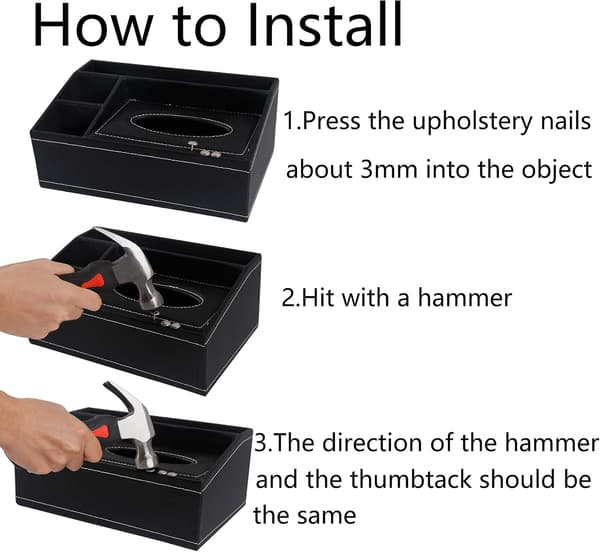 How to Install

1.Press the upholstery nails about 3mm into the object

2.Hit with a hammer

3.The direction of the hammer and the thumbtack should be the same