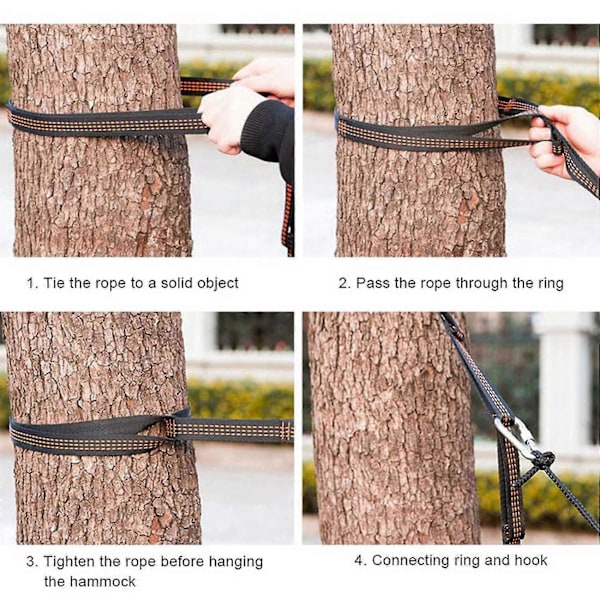 1. Tie the rope to a solid object

2. Pass the rope through the ring

3. Tighten the rope before hanging the hammock

4. Connecting ring and hook