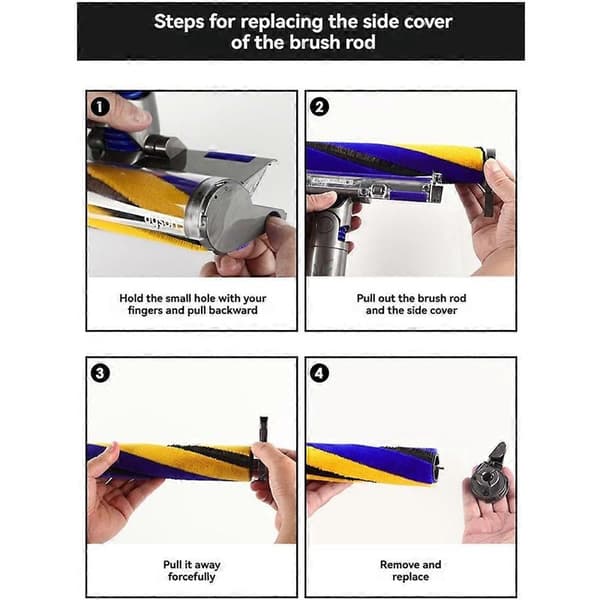 Steps for replacing the side cover of the brush rod

1

dyson

Hold the small hole with your fingers and pull backward

2

Pull out the brush rod and the side cover

3

Pull it away forcefully

4

Remove and replace