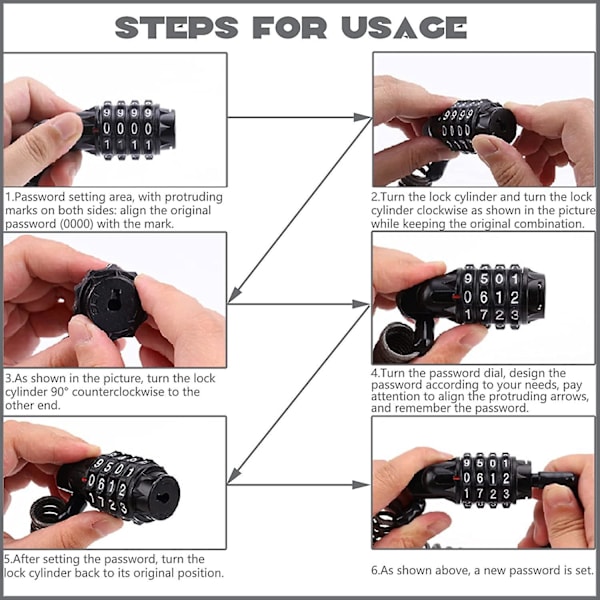 STEPS FOR USAGE

9 9 9 9
0 0 0 0
1 1 1 1

1.Password setting area, with protruding marks on both sides: align the original password (0000) with the mark.

9 9 9 9
0 0 0 0

2.Turn the lock cylinder and turn the lock cylinder clockwise as shown in the picture while keeping the original combination.

3.As shown in the picture, turn the lock cylinder 90° counterclockwise to the other end.

9 5 0 1
0 6 1 2
1 7 2 3

4.Turn the password dial, design the password according to your needs, pay attention to align the protruding arrows, and remember the password.

9 5 0 1
0 6 1 2
1 7 2 3

5.After setting the password, turn the lock cylinder back to its original position.

9 5 0 1
0 6 1 2
1 7 2 3

6.As shown above, a new password is set.