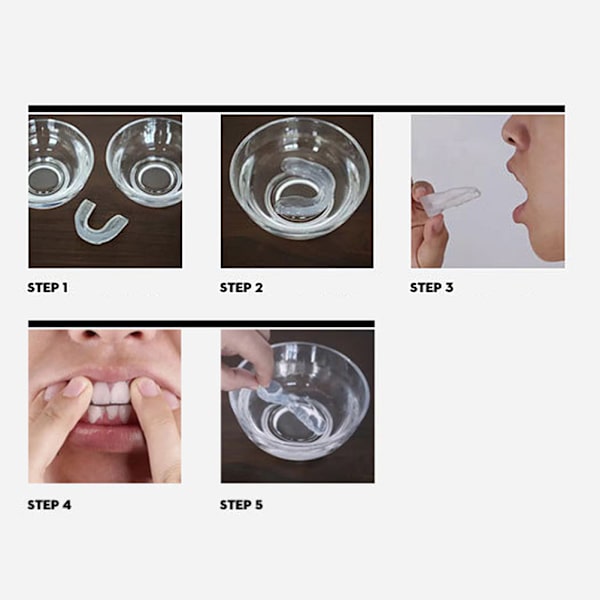 STEP 1

STEP 2

STEP 3

STEP 4

STEP 5