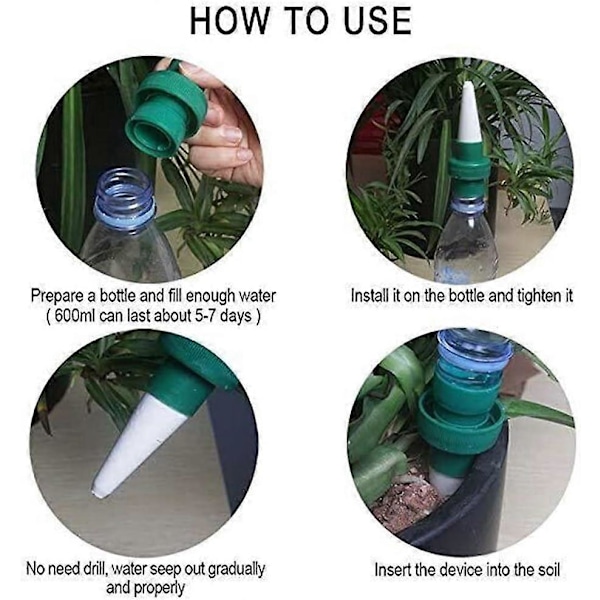 HOW TO USE

Prepare a bottle and fill enough water ( 600ml can last about 5-7 days )

Install it on the bottle and tighten it

No need drill, water seep out gradually and properly

Insert the device into the soil