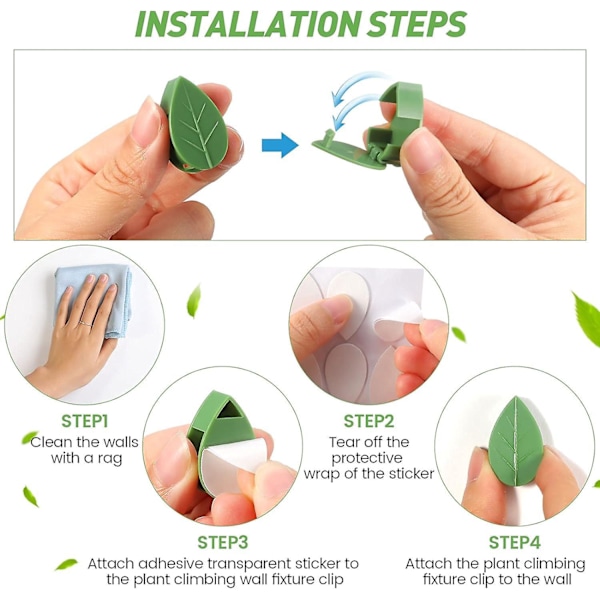 INSTALLATION STEPS

STEP1
Clean the walls with a rag

STEP2
Tear off the protective wrap of the sticker

STEP3
Attach adhesive transparent sticker to the plant climbing wall fixture clip

STEP4
Attach the plant climbing fixture clip to the wall