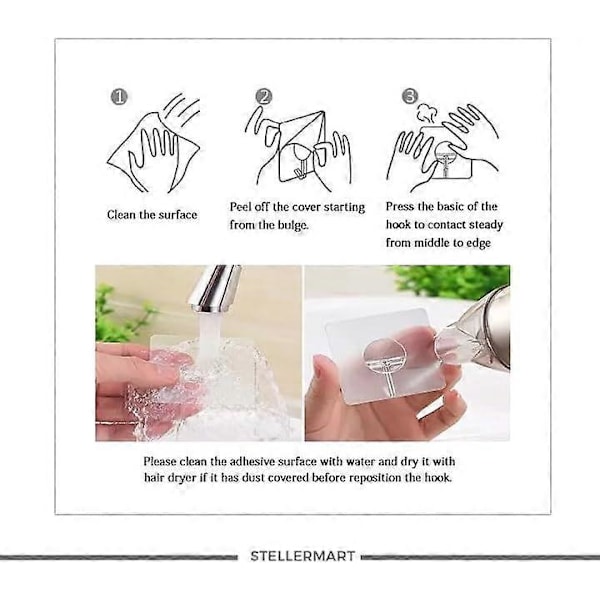 ①

Clean the surface

②

Peel off the cover starting from the bulge.

③

Press the basic of the hook to contact steady from middle to edge

Please clean the adhesive surface with water and dry it with hair dryer if it has dust covered before reposition the hook.

STELLERMART