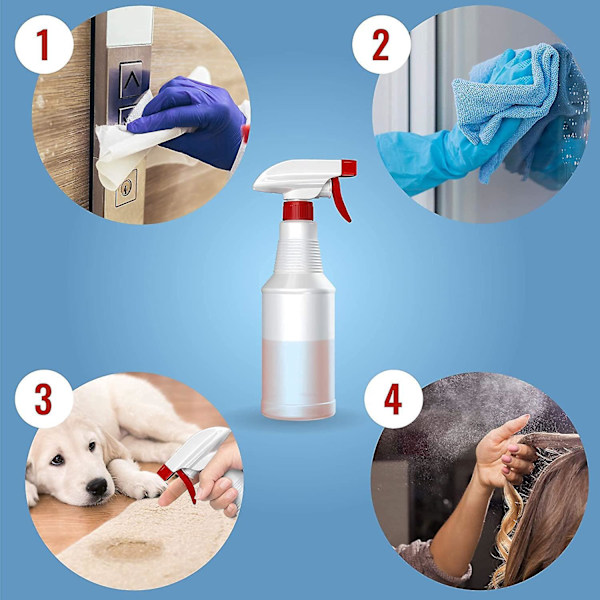 1

2

3

4