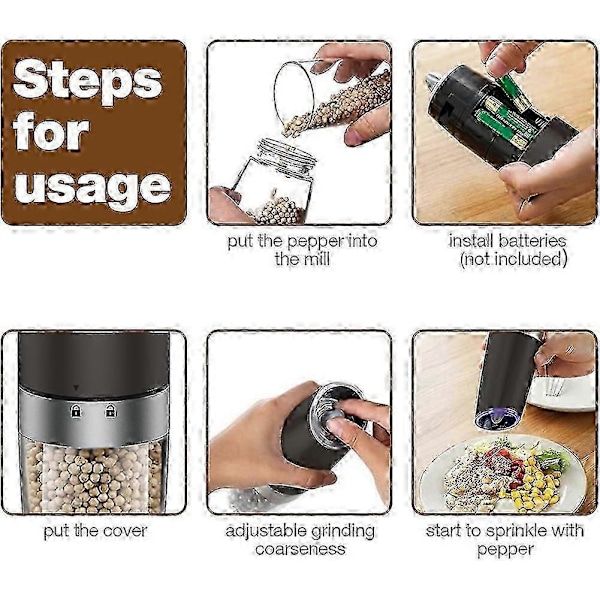 Steps for usage

put the pepper into the mill

install batteries (not included)

put the cover

adjustable grinding coarseness

start to sprinkle with pepper