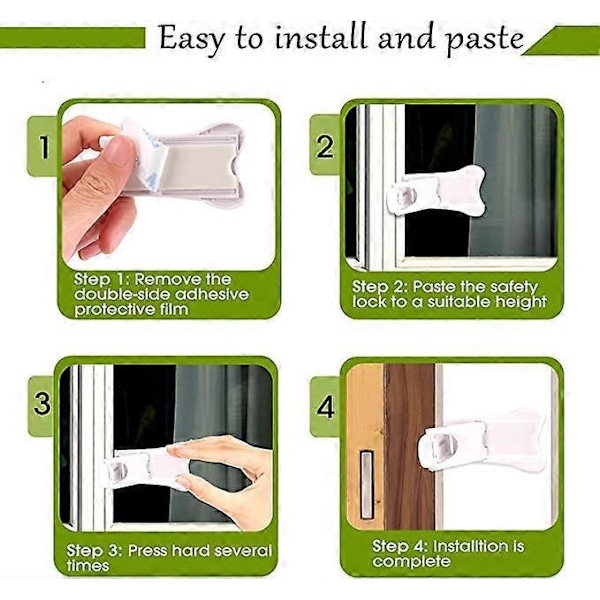 Easy to install and paste

1

Step 1: Remove the double-side adhesive protective film

2

Step 2: Paste the safety lock to a suitable height

3

Step 3: Press hard several times

4

Step 4: Installtion is complete