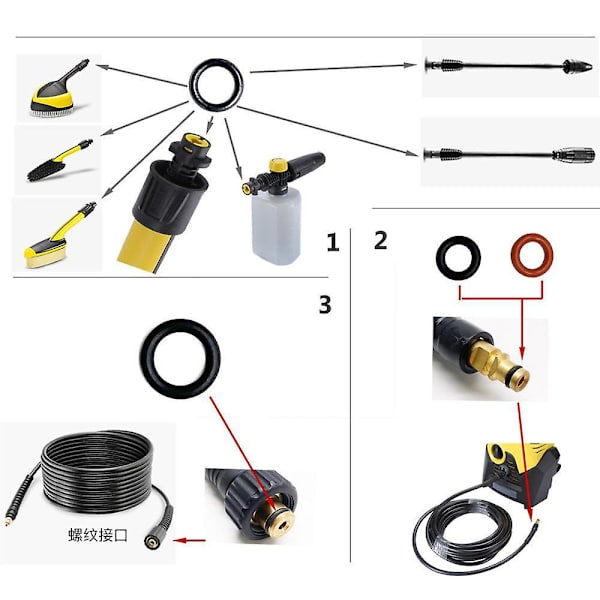 1

2

3

螺纹接口