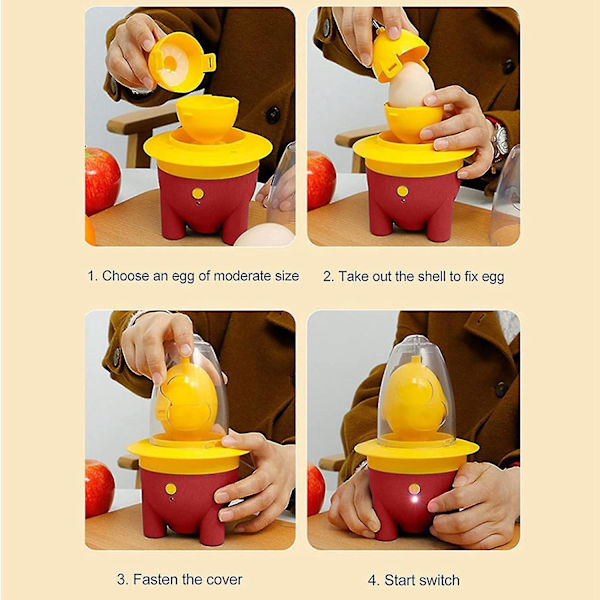 1. Choose an egg of moderate size

2. Take out the shell to fix egg

3. Fasten the cover

4. Start switch