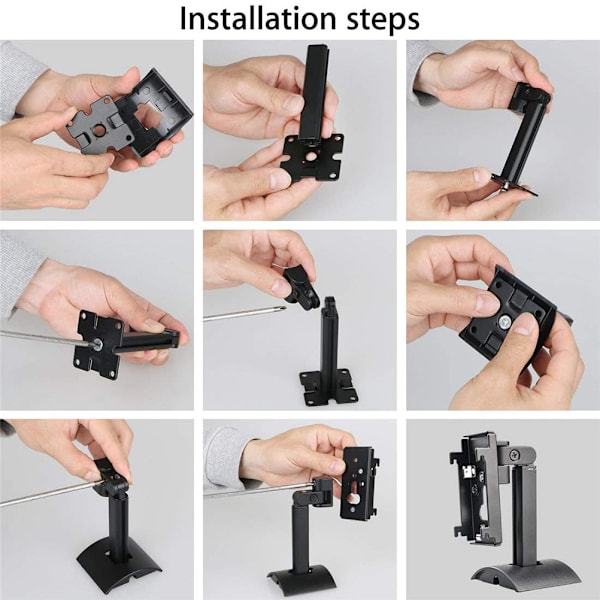 Installation steps