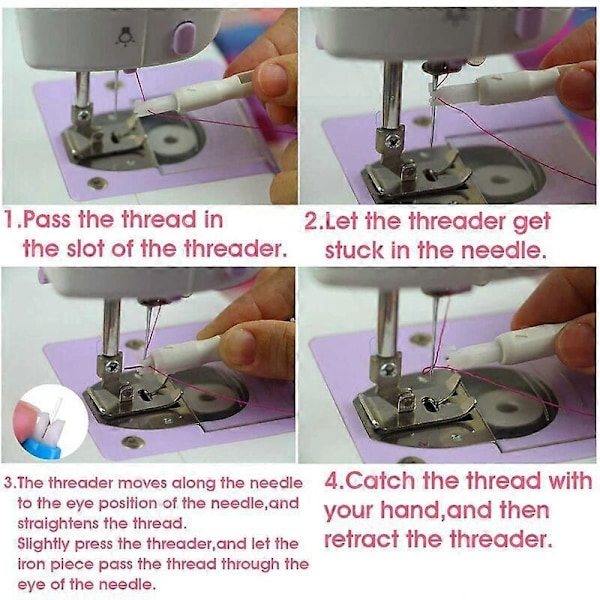 1.Pass the thread in the slot of the threader.

2.Let the threader get stuck in the needle.

3.The threader moves along the needle to the eye position of the needle,and straightens the thread.
Slightly press the threader,and let the iron piece pass the thread through the eye of the needle.

4.Catch the thread with your hand,and then retract the threader.