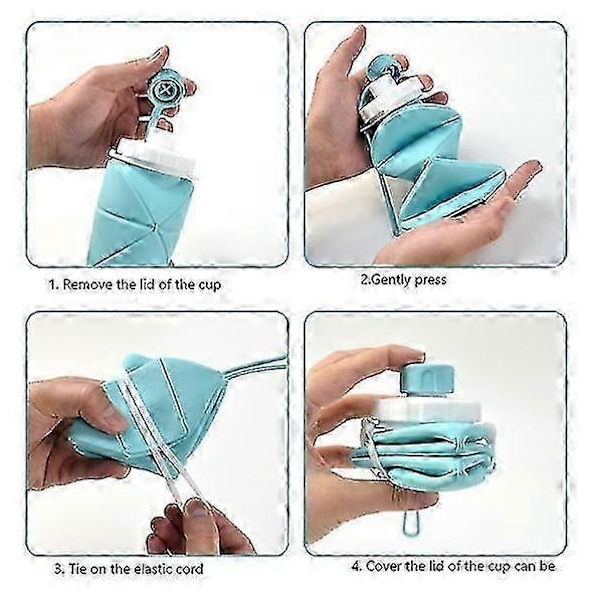 1. Remove the lid of the cup

2.Gently press

3. Tie on the elastic cord

4. Cover the lid of the cup can be