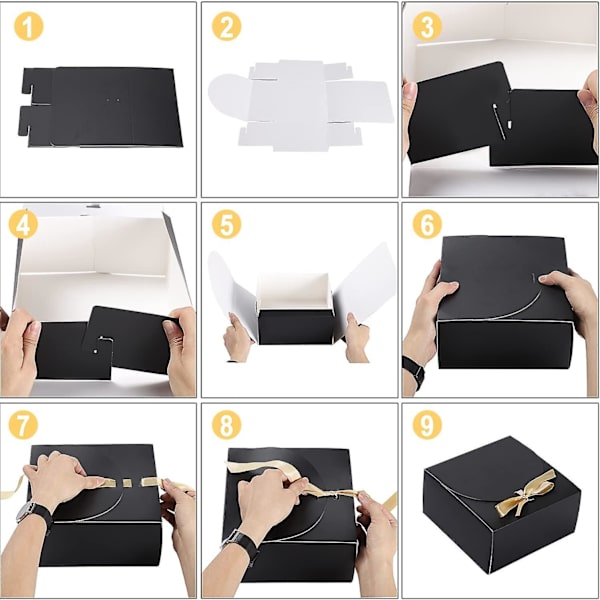 1
2
3
4
5
6
7
8
9