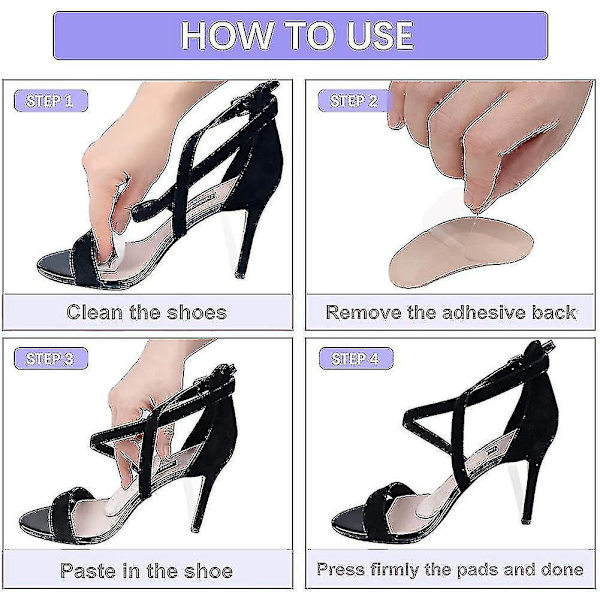 HOW TO USE

STEP 1

Clean the shoes

STEP 2

Remove the adhesive back

STEP 3

Paste in the shoe

STEP 4

Press firmly the pads and done