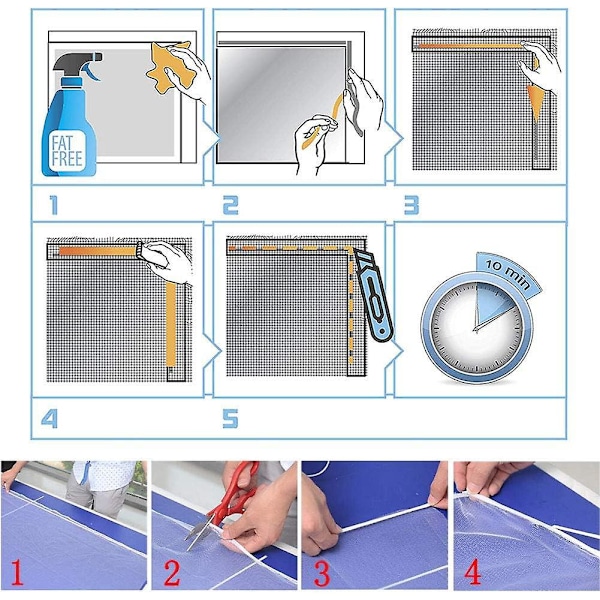 FAT FREE

1

2

3

4

5

10 min

1

2

3

4