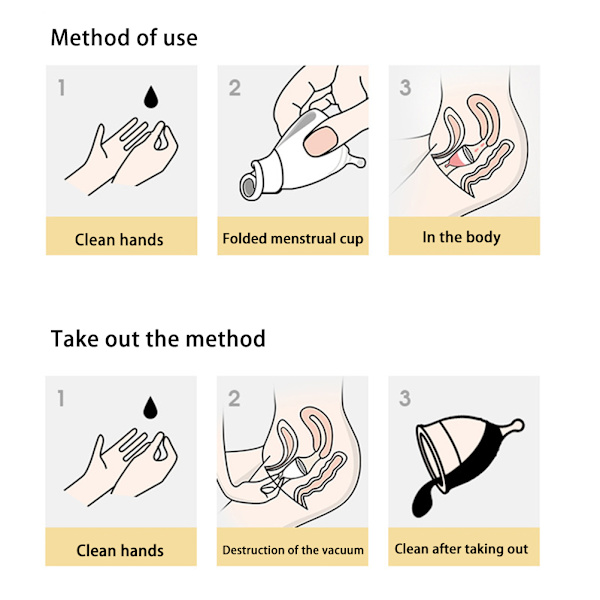 Method of use

1

Clean hands

2

Folded menstrual cup

3

In the body

Take out the method

1

Clean hands

2

Destruction of the vacuum

3

Clean after taking out