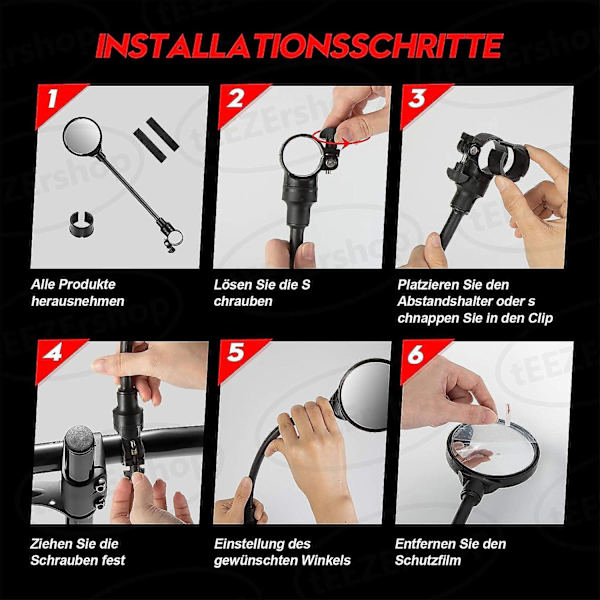 INSTALLATIONSSCHRITTE

1

Alle Produkte herausnehmen

2

Lösen Sie die S chrauben

3

Platzieren Sie den Abstandshalter oder s chnappen Sie in den Clip

4

Ziehen Sie die Schrauben fest

5

Einstellung des gewünschten Winkels

6

Entfernen Sie den Schutzfilm

tEEZErshop