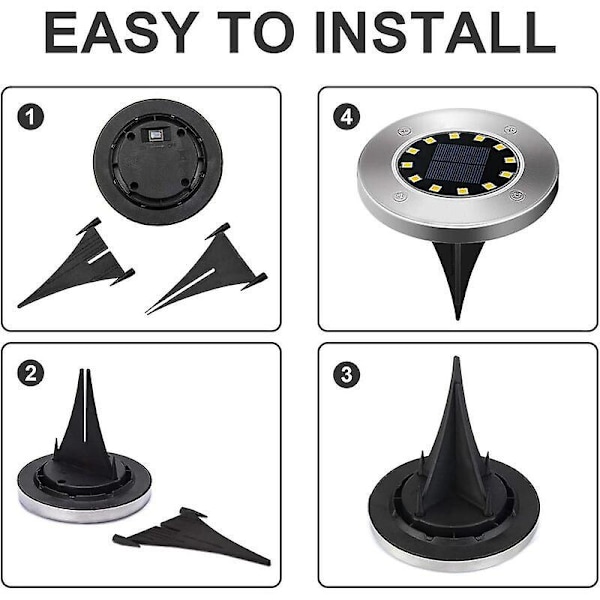 EASY TO INSTALL

1

4

2

3