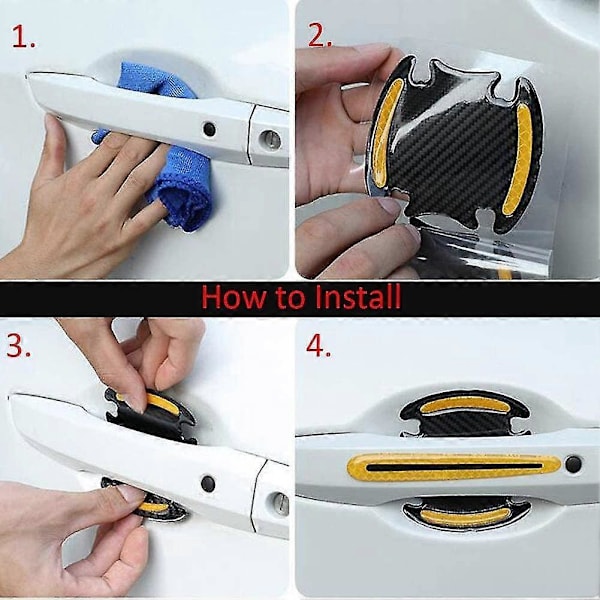 1.

2.

How to Install

3.

4.