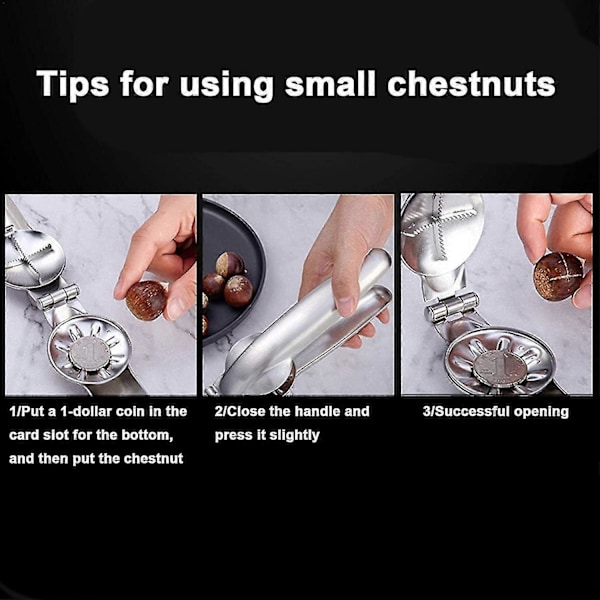 Tips for using small chestnuts

1/Put a 1-dollar coin in the card slot for the bottom, and then put the chestnut

2/Close the handle and press it slightly

3/Successful opening