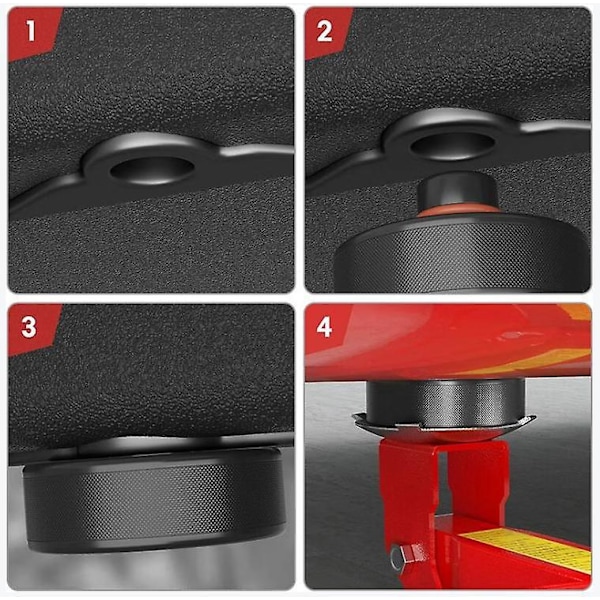 1
2
3
4