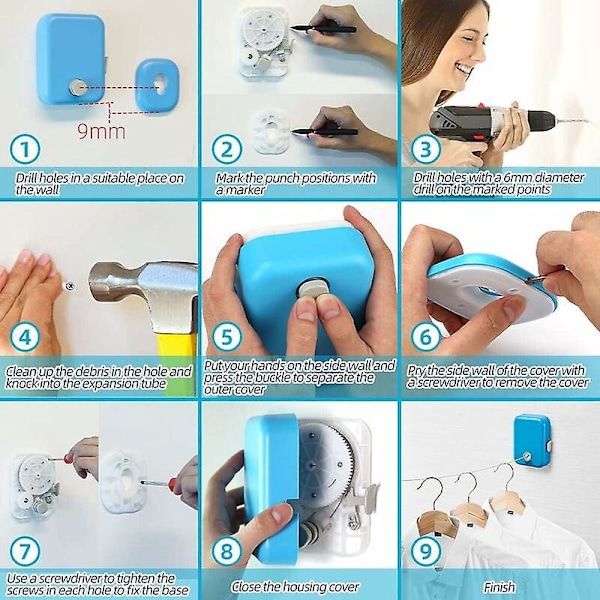 9mm

1

Drill holes in a suitable place on the wall

2

Mark the punch positions with a marker

3

Drill holes with a 6mm diameter drill on the marked points

4

Clean up the debris in the hole and knock into the expansion tube

5

Put your hands on the side wall and press the buckle to separate the outer cover

6

Pry the side wall of the cover with a screwdriver to remove the cover

7

Use a screwdriver to tighten the screws in each hole to fix the base

8

Close the housing cover

9

Finish