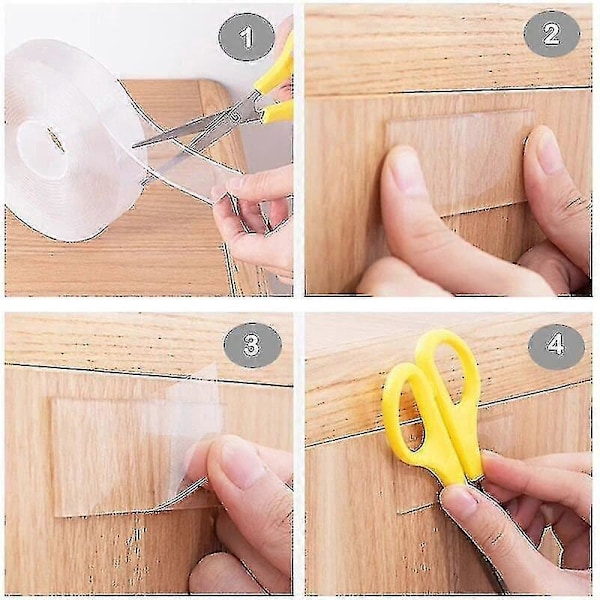 1

2

3

4