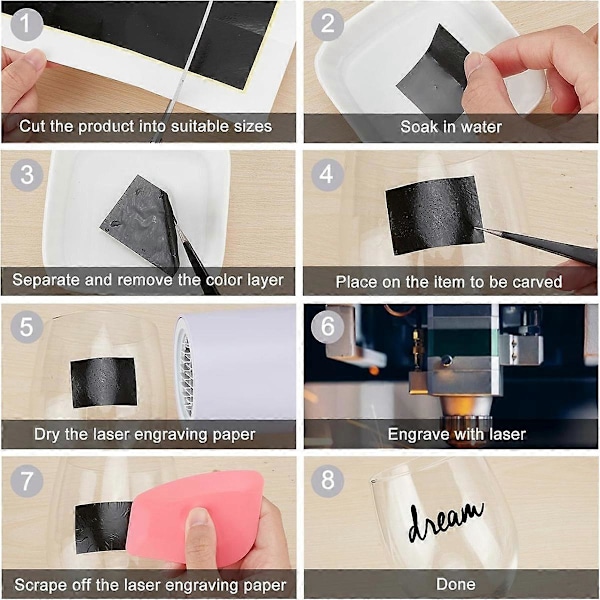 1
Cut the product into suitable sizes

2
Soak in water

3
Separate and remove the color layer

4
Place on the item to be carved

5
Dry the laser engraving paper

6
Engrave with laser

7
Scrape off the laser engraving paper

8
dream
Done