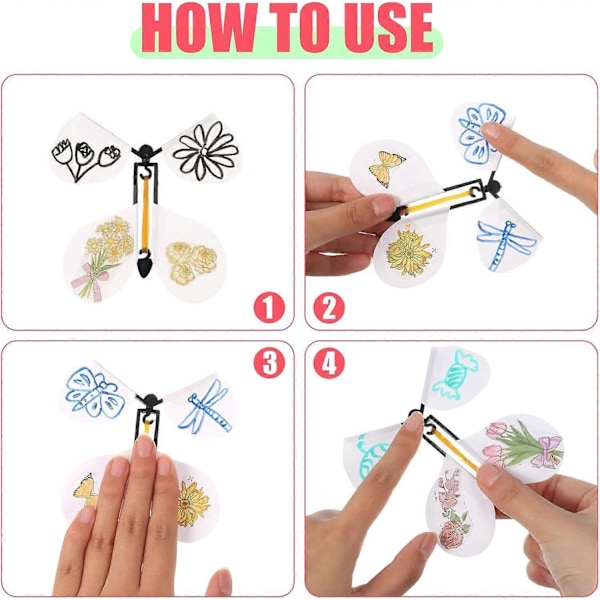 HOW TO USE

1

2

3

4