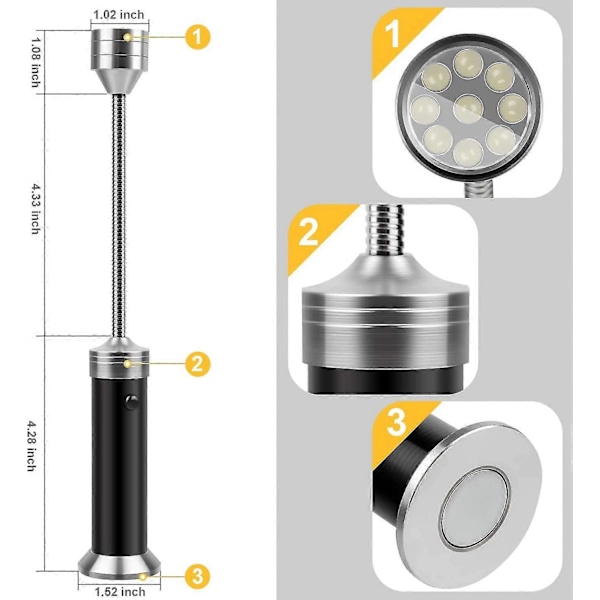 1.02 inch
1.08 inch
1
4.33 inch
2
4.28 inch
3
1.52 inch
1
2
3