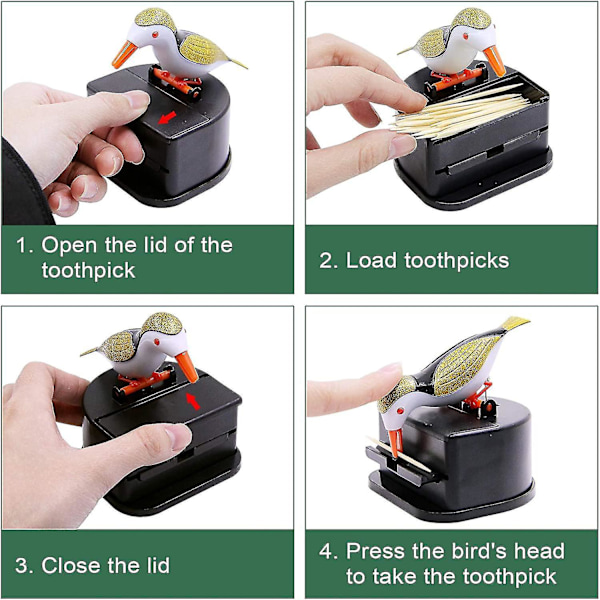 1. Open the lid of the toothpick

2. Load toothpicks

3. Close the lid

4. Press the bird's head to take the toothpick