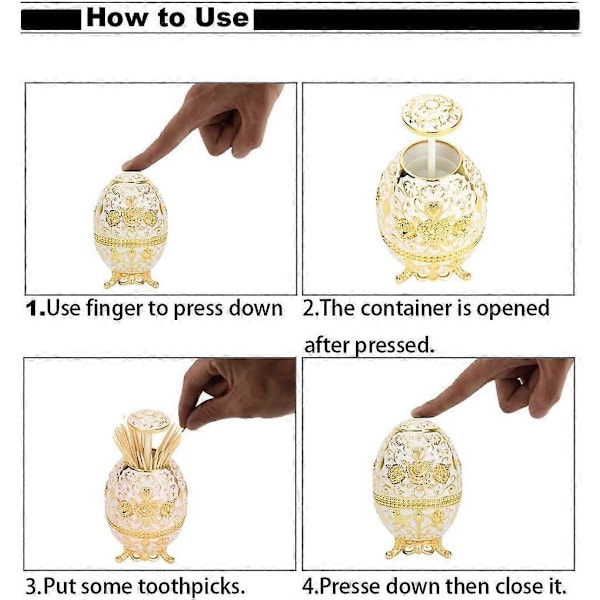 How to Use

1.Use finger to press down

2.The container is opened after pressed.

3.Put some toothpicks.

4.Presse down then close it.