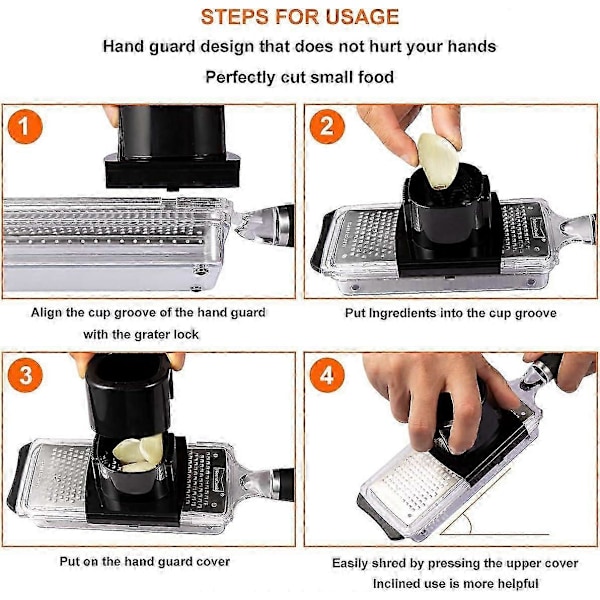 STEPS FOR USAGE

Hand guard design that does not hurt your hands

Perfectly cut small food

1

Align the cup groove of the hand guard with the grater lock

2

Put Ingredients into the cup groove

3

Put on the hand guard cover

4

Easily shred by pressing the upper cover
Inclined use is more helpful