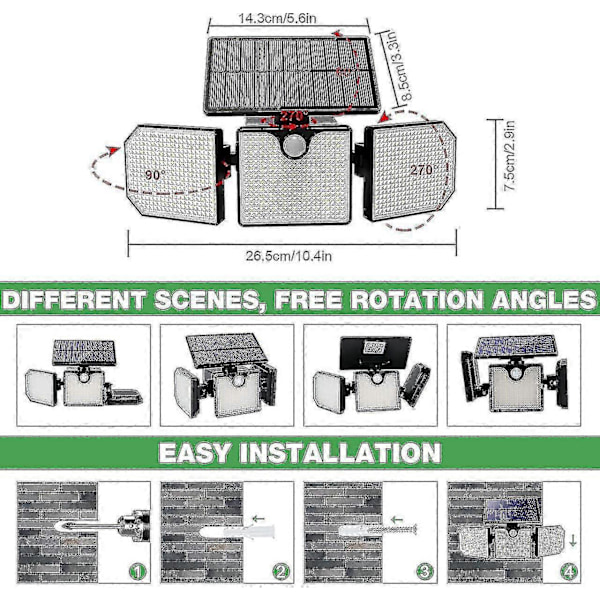 14.3cm/5.6in

8.5cm/3.3in

270°

90°

270°

7.5cm/2.9in

26.5cm/10.4in

DIFFERENT SCENES, FREE ROTATION ANGLES

EASY INSTALLATION

1

2

3

4