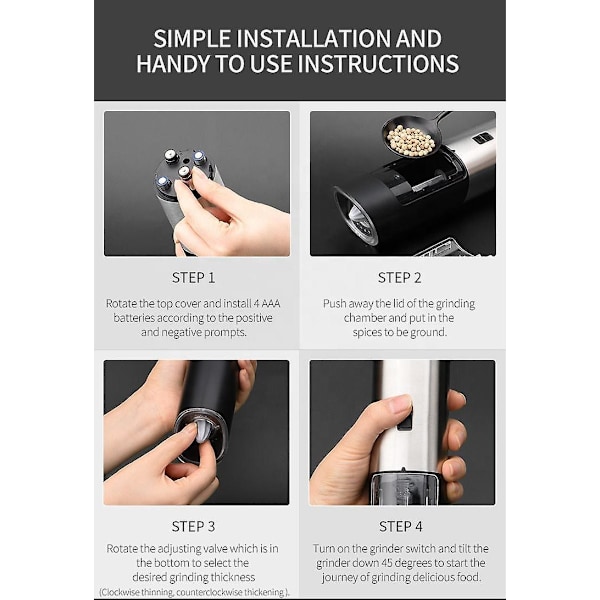 SIMPLE INSTALLATION AND HANDY TO USE INSTRUCTIONS

STEP 1

Rotate the top cover and install 4 AAA batteries according to the positive and negative prompts.

STEP 2

Push away the lid of the grinding chamber and put in the spices to be ground.

STEP 3

Rotate the adjusting valve which is in the bottom to select the desired grinding thickness (Clockwise thinning, counterclockwise thickening ).

STEP 4

Turn on the grinder switch and tilt the grinder down 45 degrees to start the journey of grinding delicious food.