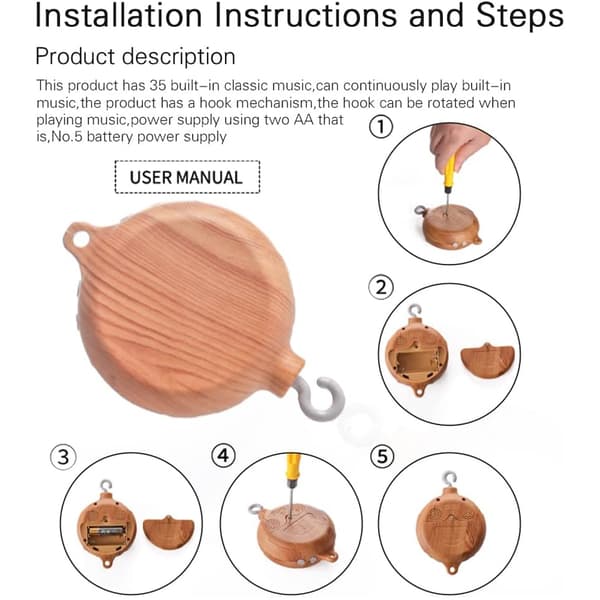 Installation Instructions and Steps

Product description

This product has 35 built–in classic music,can continuously play built–in music,the product has a hook mechanism,the hook can be rotated when playing music,power supply using two AA that is,No.5 battery power supply

USER MANUAL

①

②

③

④

⑤