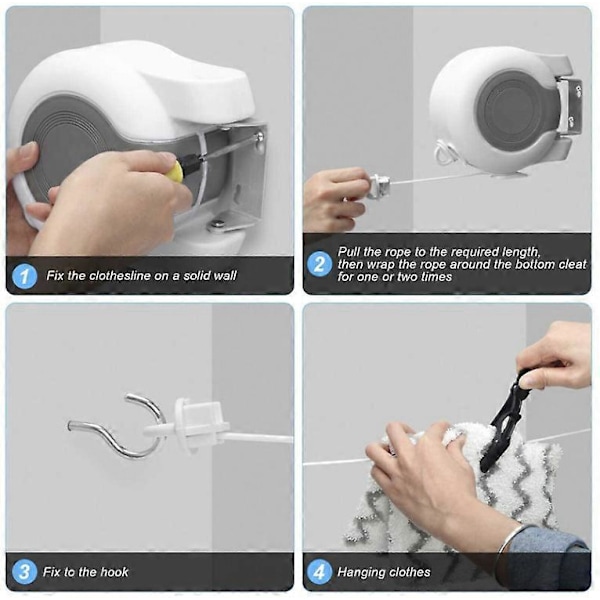 1 Fix the clothesline on a solid wall

2 Pull the rope to the required length, then wrap the rope around the bottom cleat for one or two times

3 Fix to the hook

4 Hanging clothes